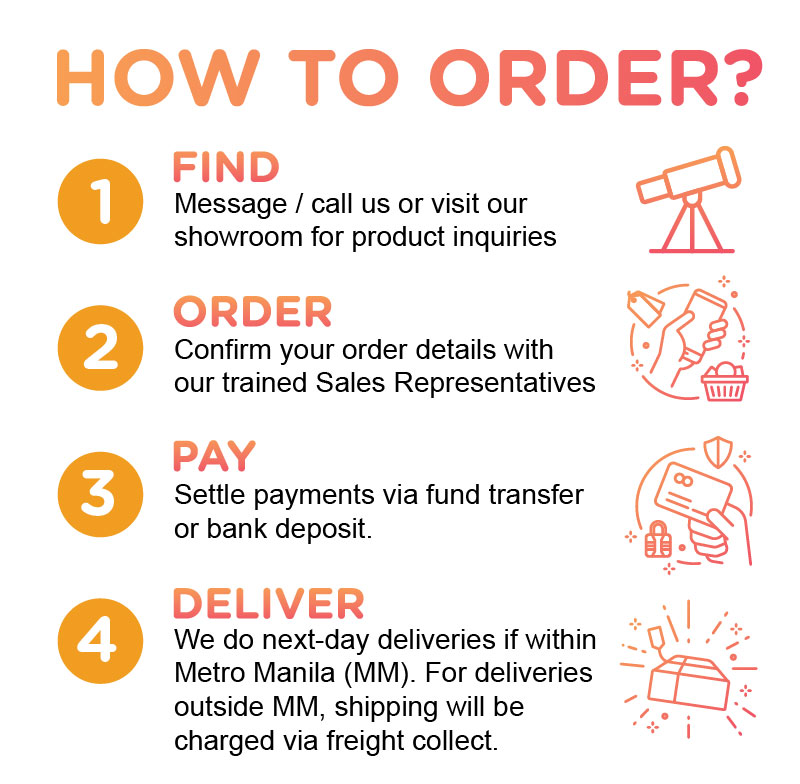 HOW TO ORDER?

1
FIND
Message / call us or visit our showroom for product inquiries

2
ORDER
Confirm your order details with our trained Sales Representatives

3
PAY
Settle payments via fund transfer or bank deposit.

4
DELIVER
We do next-day deliveries if within Metro Manila (MM). For deliveries outside MM, shipping will be charged via freight collect.